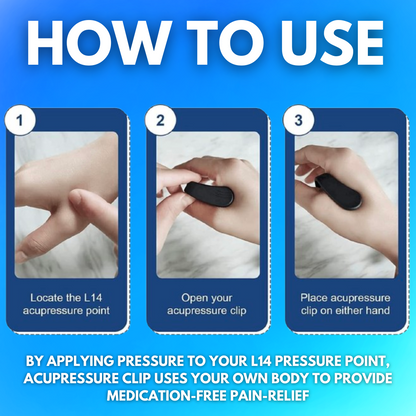 HOW TO USE

1

Locate the L14 acupressure point

2

Open your acupressure clip

3

Place acupressure clip on either hand

BY APPLYING PRESSURE TO YOUR L14 PRESSURE POINT, ACUPRESSURE CLIP USES YOUR OWN BODY TO PROVIDE MEDICATION-FREE PAIN-RELIEF